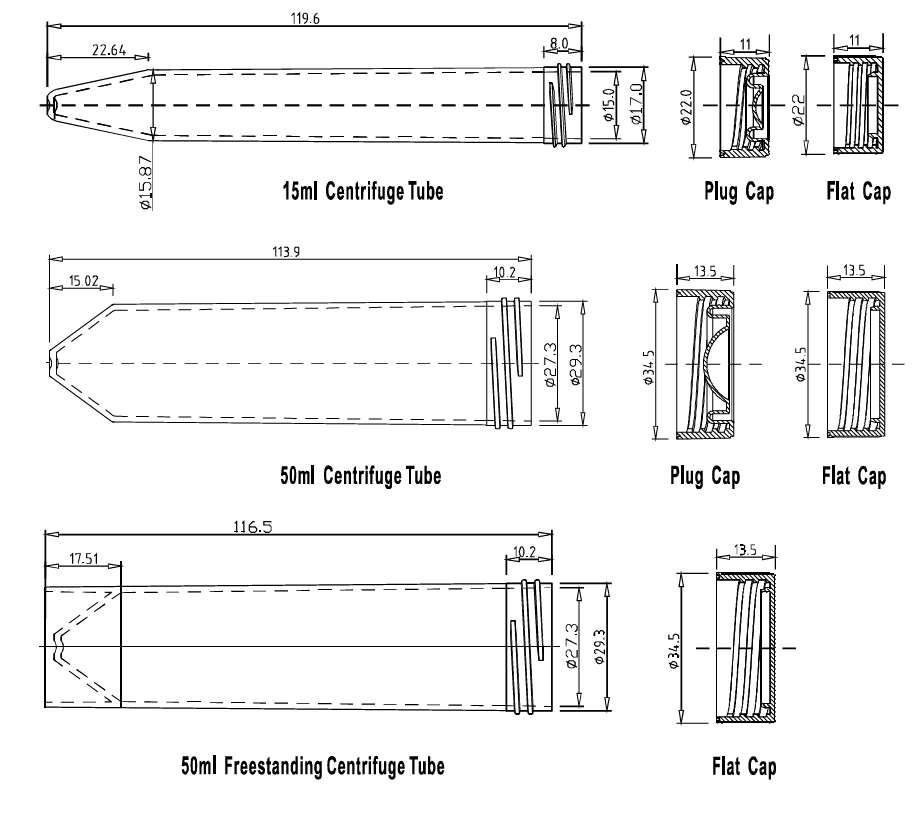 119.6
22.64
8.0
ø15.0
ø17.0
ø15.87
15ml Centrifuge Tube

11
ø22.0
Plug Cap

11
ø22
Flat Cap

113.9
15.02
10.2
ø27.3
ø29.3
50ml Centrifuge Tube

13.5
ø34.5
Plug Cap

13.5
ø34.5
Flat Cap

116.5
17.51
10.2
ø27.3
ø29.3
50ml Freestanding Centrifuge Tube

13.5
ø34.5
Flat Cap